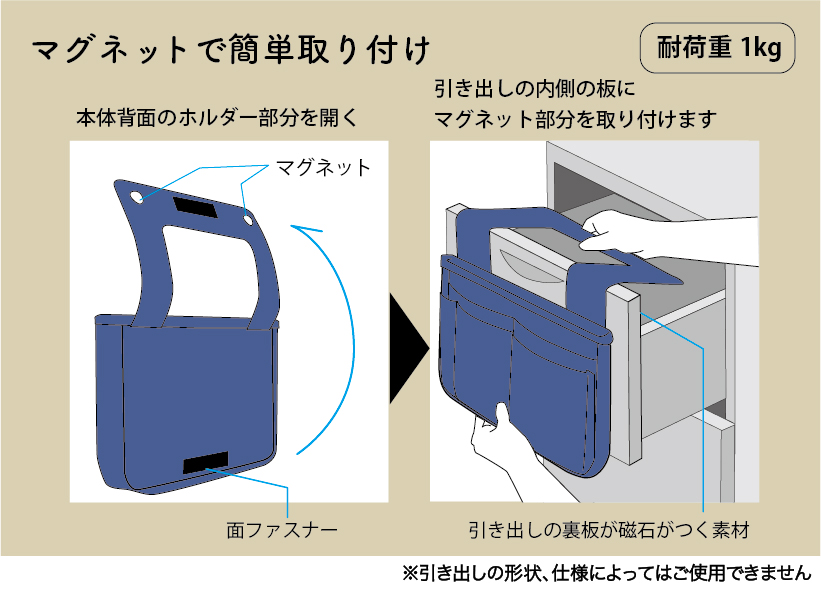 マグネットで簡単取り付け

耐荷重 1kg

本体背面のホルダー部分を開く

マグネット

面ファスナー

引き出しの内側の板に
マグネット部分を取り付けます

引き出しの裏板が磁石がつく素材

※引き出しの形状、仕様によってはご使用できません